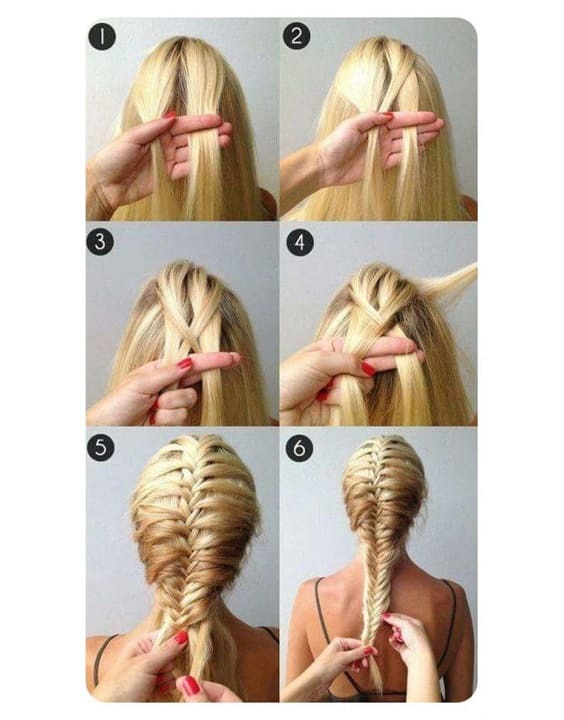 1
2
3
4
5
6