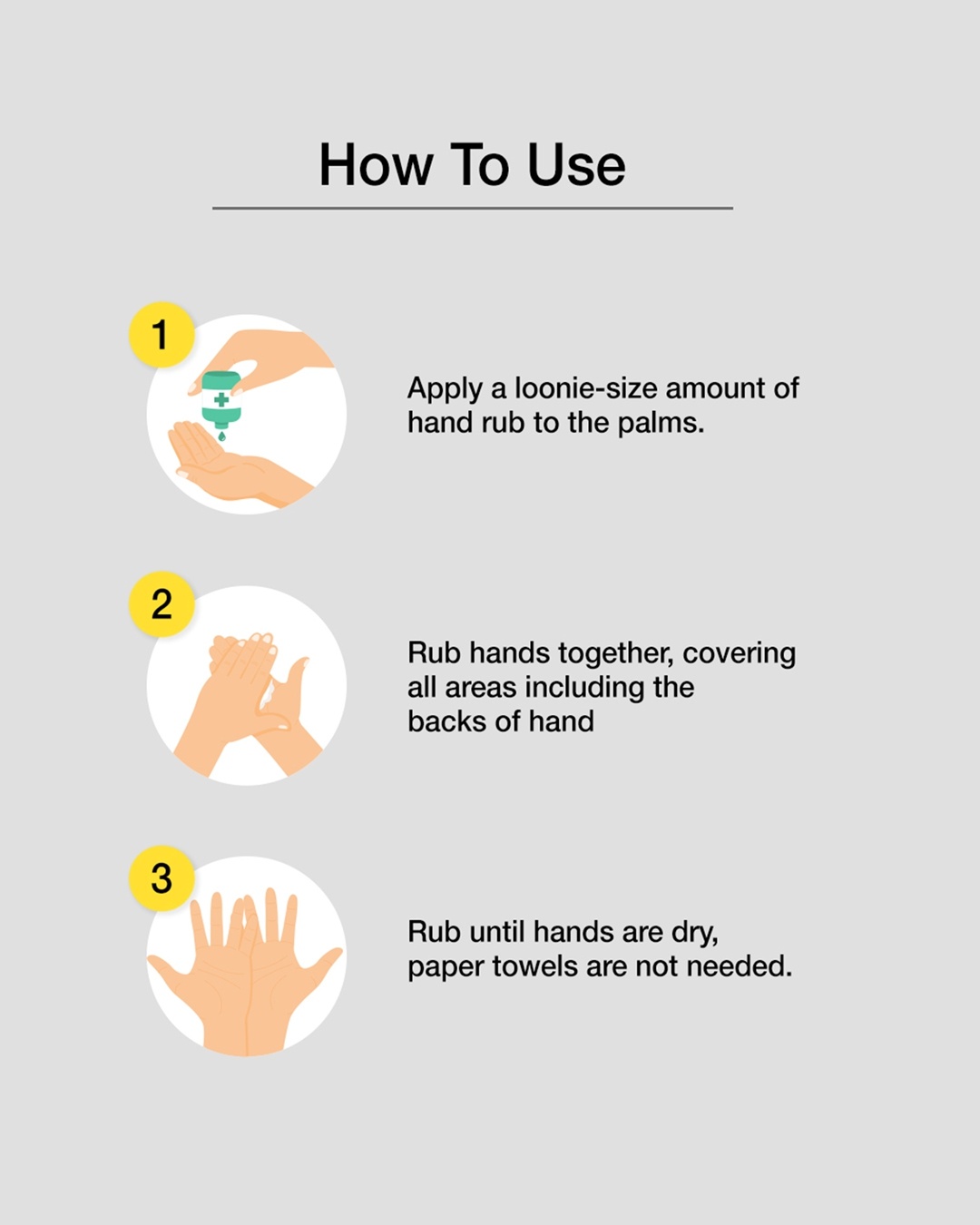 How To Use

1

Apply a loonie-size amount of hand rub to the palms.

2

Rub hands together, covering all areas including the backs of hand

3

Rub until hands are dry, paper towels are not needed.