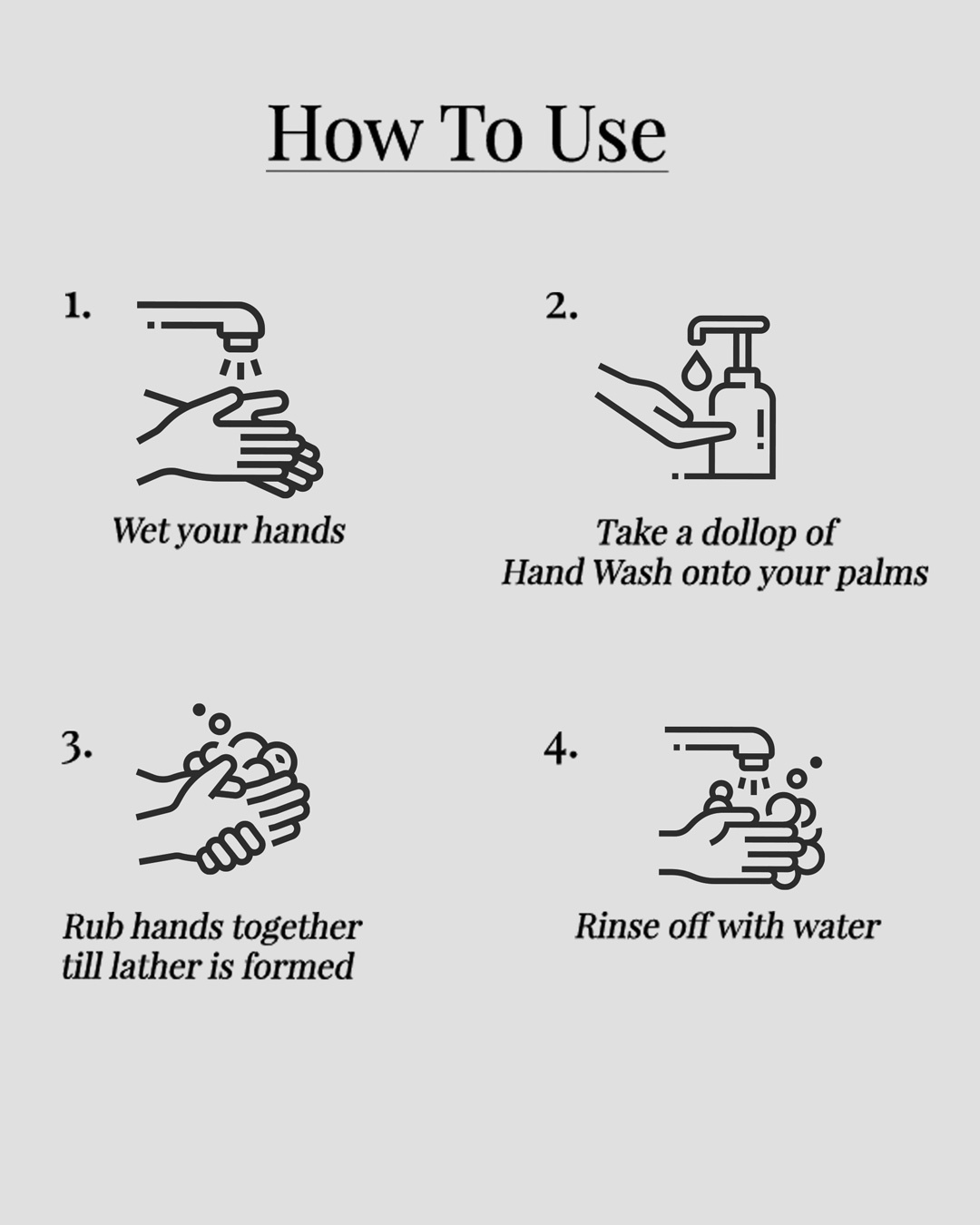 How To Use

1.

Wet your hands

2.

Take a dollop of Hand Wash onto your palms

3.

Rub hands together till lather is formed

4.

Rinse off with water